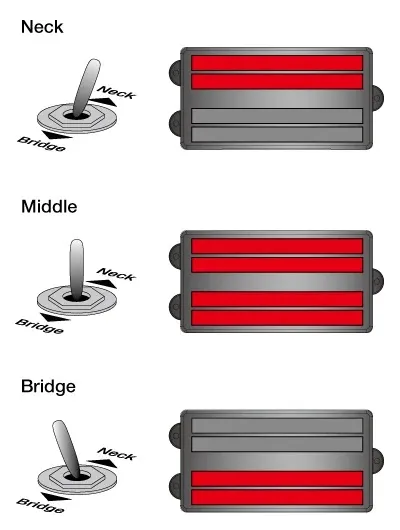 Neck

Neck

Bridge

Middle

Neck

Bridge

Bridge

Neck

Bridge